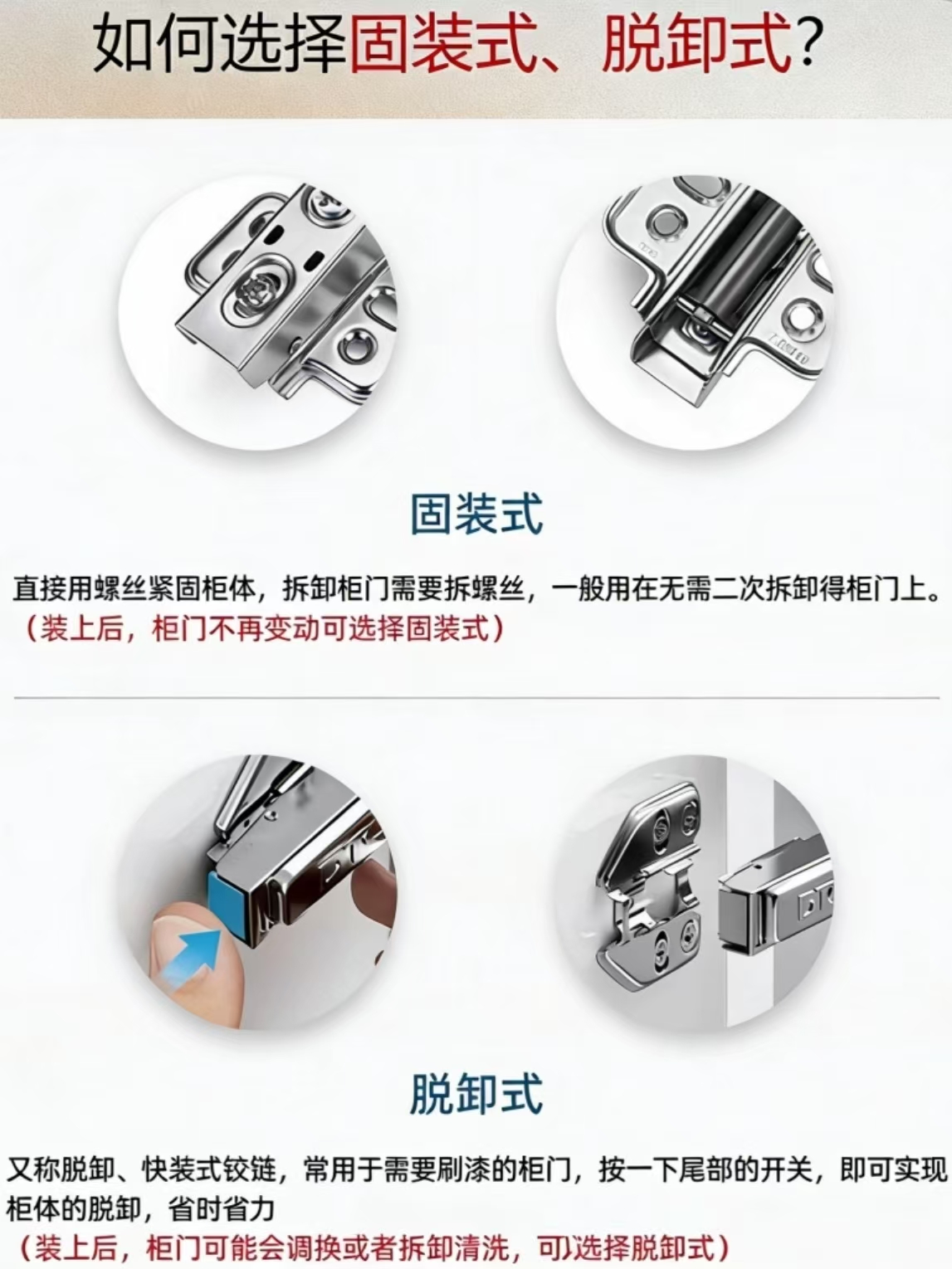 如何选择固装式、脱卸式?

固装式

直接用螺丝紧固柜体，拆卸柜门需要拆螺丝，一般用在无需二次拆卸得柜门上。
（装上后，柜门不再变动可选择固装式）

脱卸式

又称脱卸、快装式铰链，常用于需要刷漆的柜门，按一下尾部的开关，即可实现柜体的脱卸，省时省力
（装上后，柜门可能会调换或者拆卸清洗，可选择脱卸式）